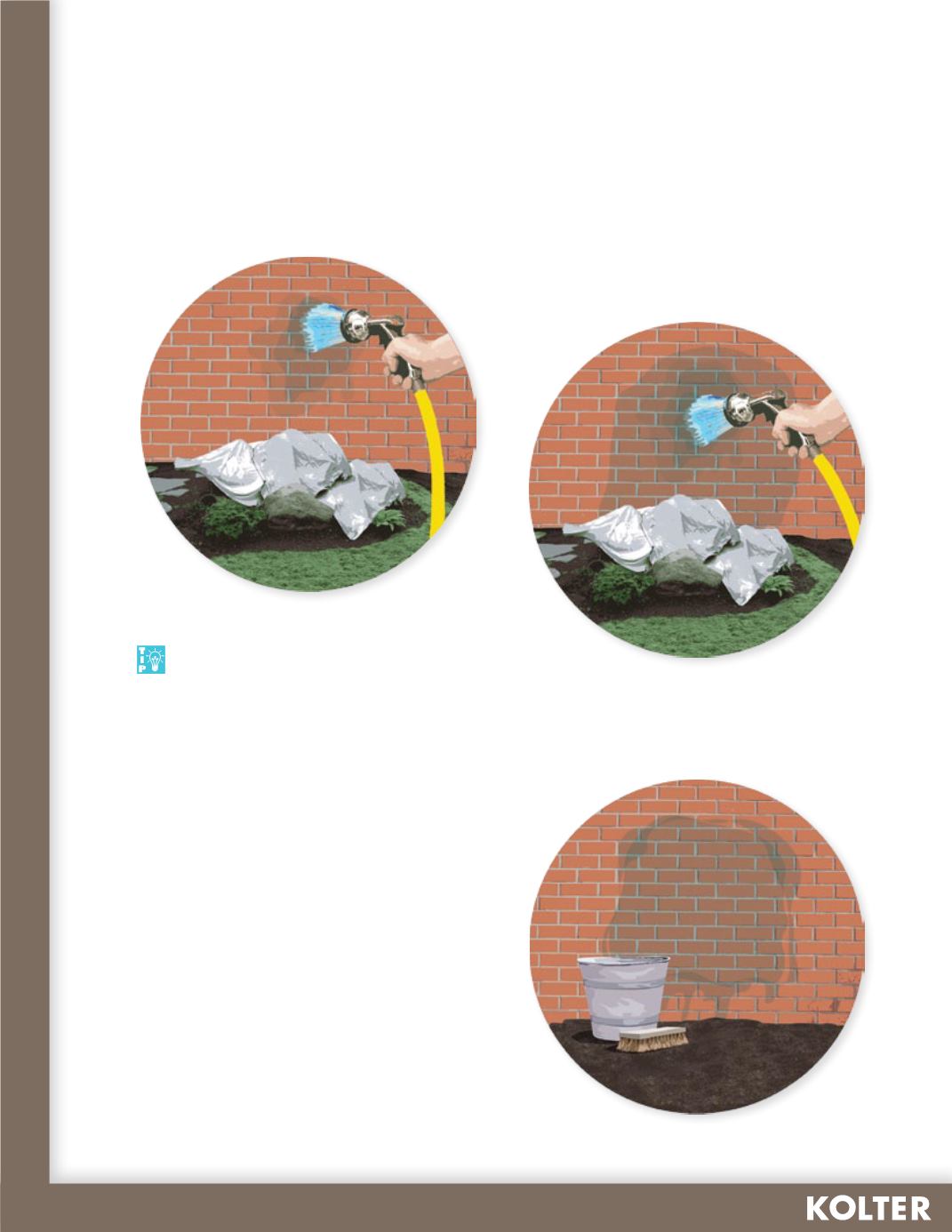 TIP

KOLTER